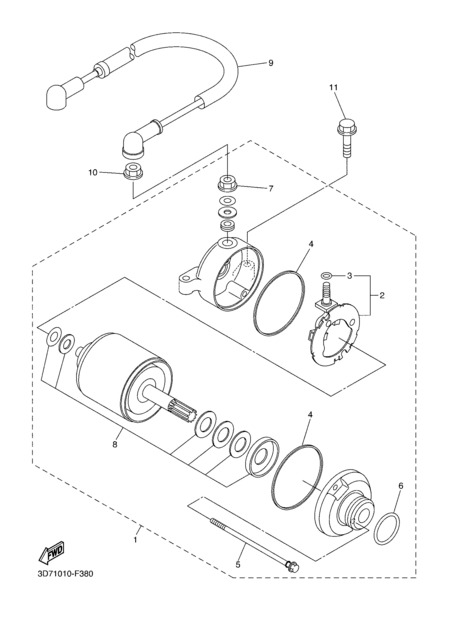 9
11
10
7
4
3
2
8
4
6
1
5
FWD
3D71010-F380